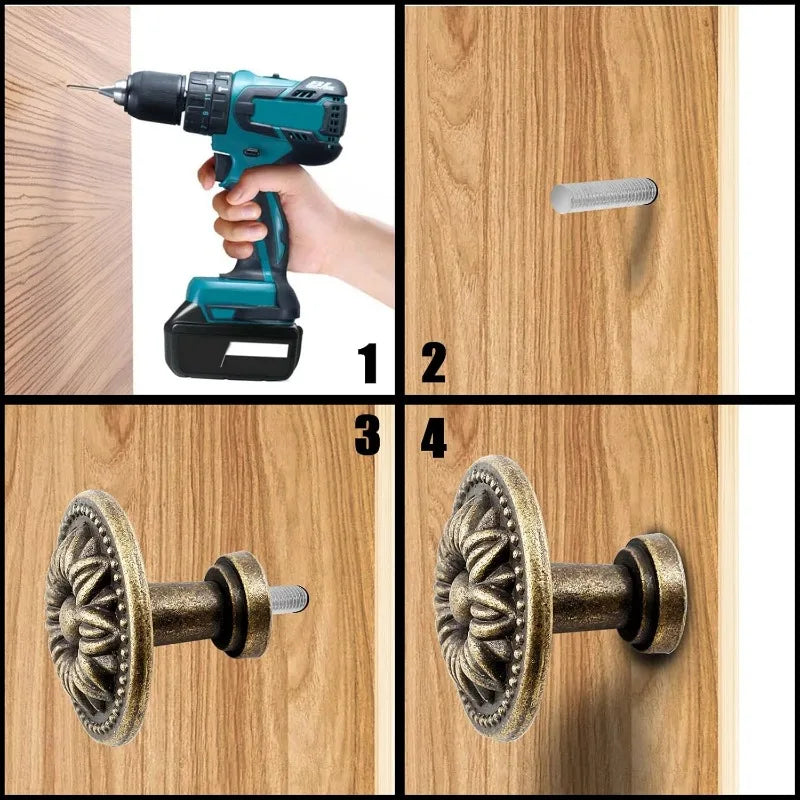 1
2
3
4