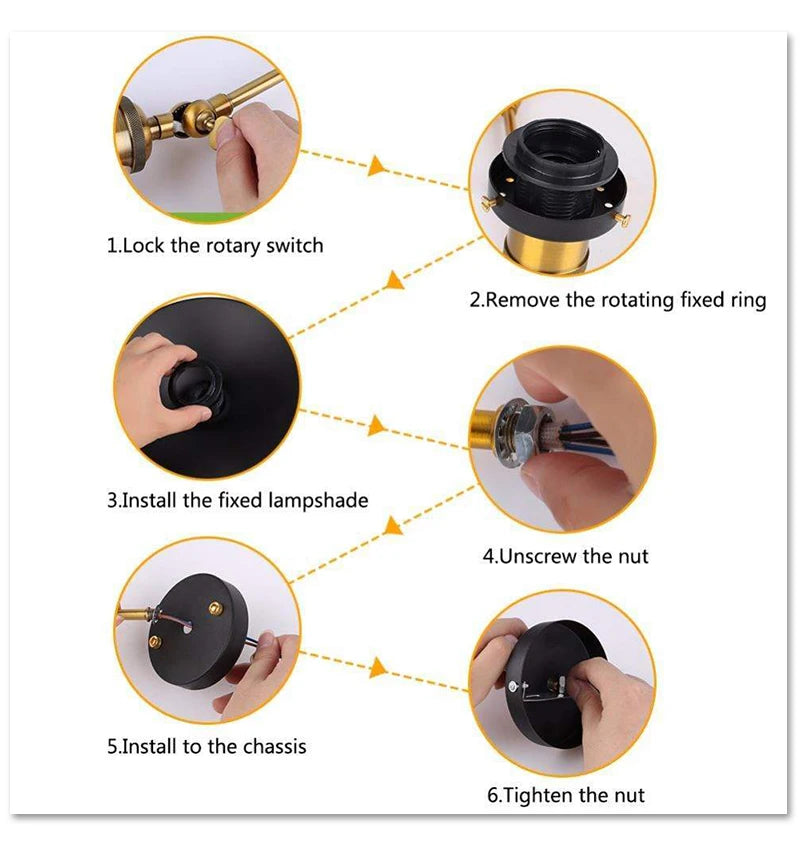 1.Lock the rotary switch

2.Remove the rotating fixed ring

3.Install the fixed lampshade

4.Unscrew the nut

5.Install to the chassis

6.Tighten the nut